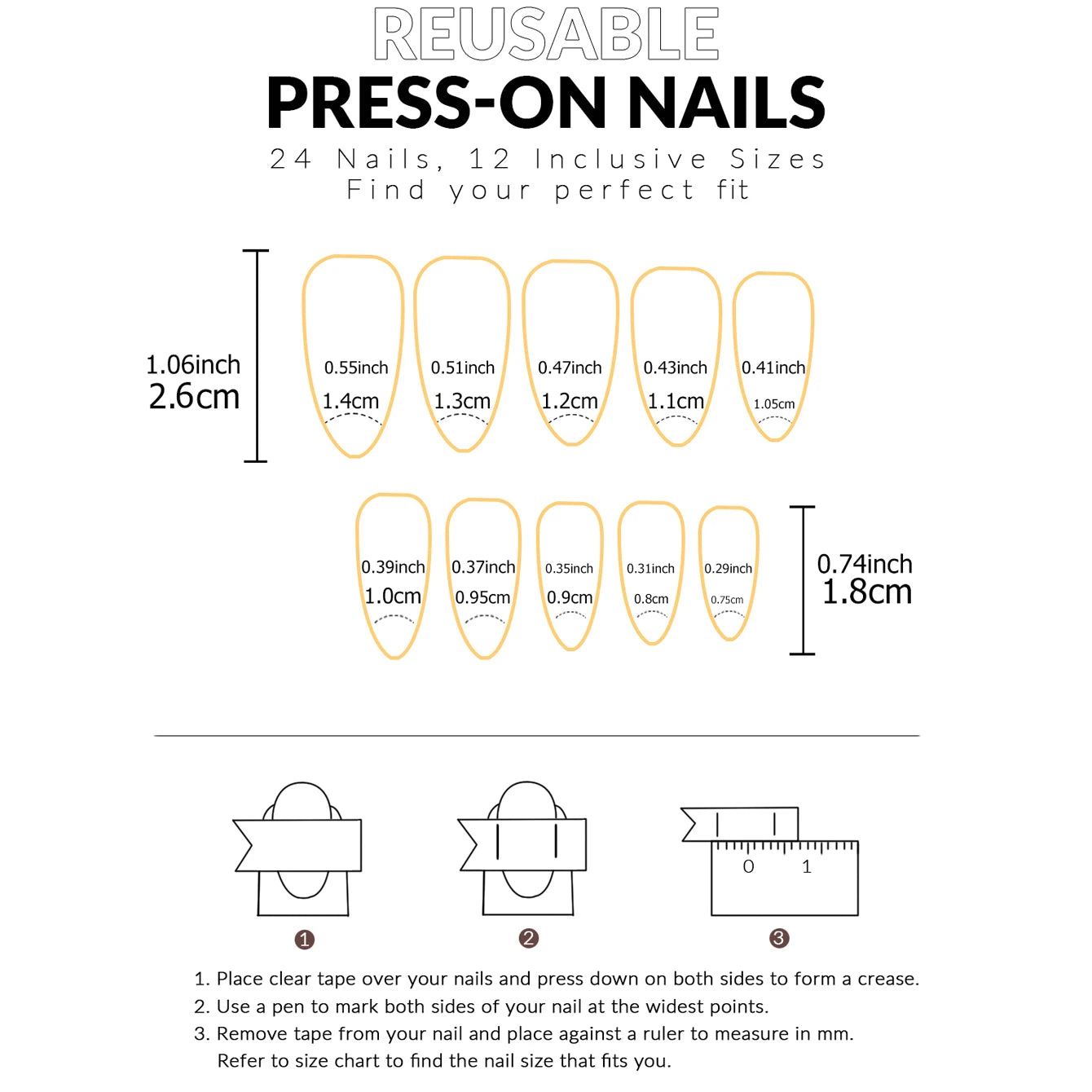 REUSABLE
PRESS-ON NAILS
24 Nails, 12 Inclusive Sizes
Find your perfect fit

1.06inch
2.6cm

0.55inch
1.4cm

0.51inch
1.3cm

0.47inch
1.2cm

0.43inch
1.1cm

0.41inch
1.05cm

0.39inch
1.0cm

0.37inch
0.95cm

0.35inch
0.9cm

0.31inch
0.8cm

0.29inch
0.75cm

0.74inch
1.8cm

0 1

1 2 3

1. Place clear tape over your nails and press down on both sides to form a crease.
2. Use a pen to mark both sides of your nail at the widest points.
3. Remove tape from your nail and place against a ruler to measure in mm. Refer to size chart to find the nail size that fits you.