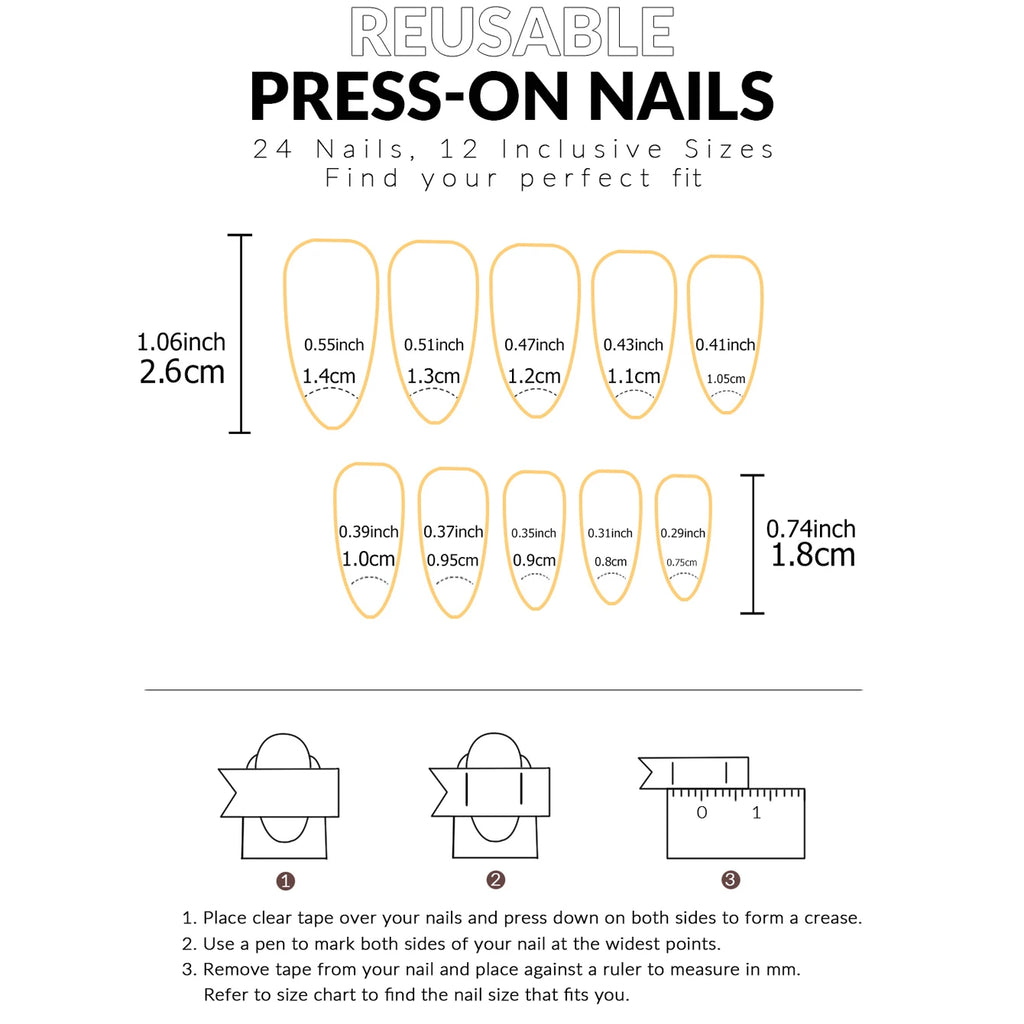 REUSABLE
PRESS-ON NAILS
24 Nails, 12 Inclusive Sizes
Find your perfect fit

1.06inch
2.6cm

0.55inch
1.4cm

0.51inch
1.3cm

0.47inch
1.2cm

0.43inch
1.1cm

0.41inch
1.05cm

0.39inch
1.0cm

0.37inch
0.95cm

0.35inch
0.9cm

0.31inch
0.8cm

0.29inch
0.75cm

0.74inch
1.8cm

0 1

1
2
3

1. Place clear tape over your nails and press down on both sides to form a crease.
2. Use a pen to mark both sides of your nail at the widest points.
3. Remove tape from your nail and place against a ruler to measure in mm. Refer to size chart to find the nail size that fits you.