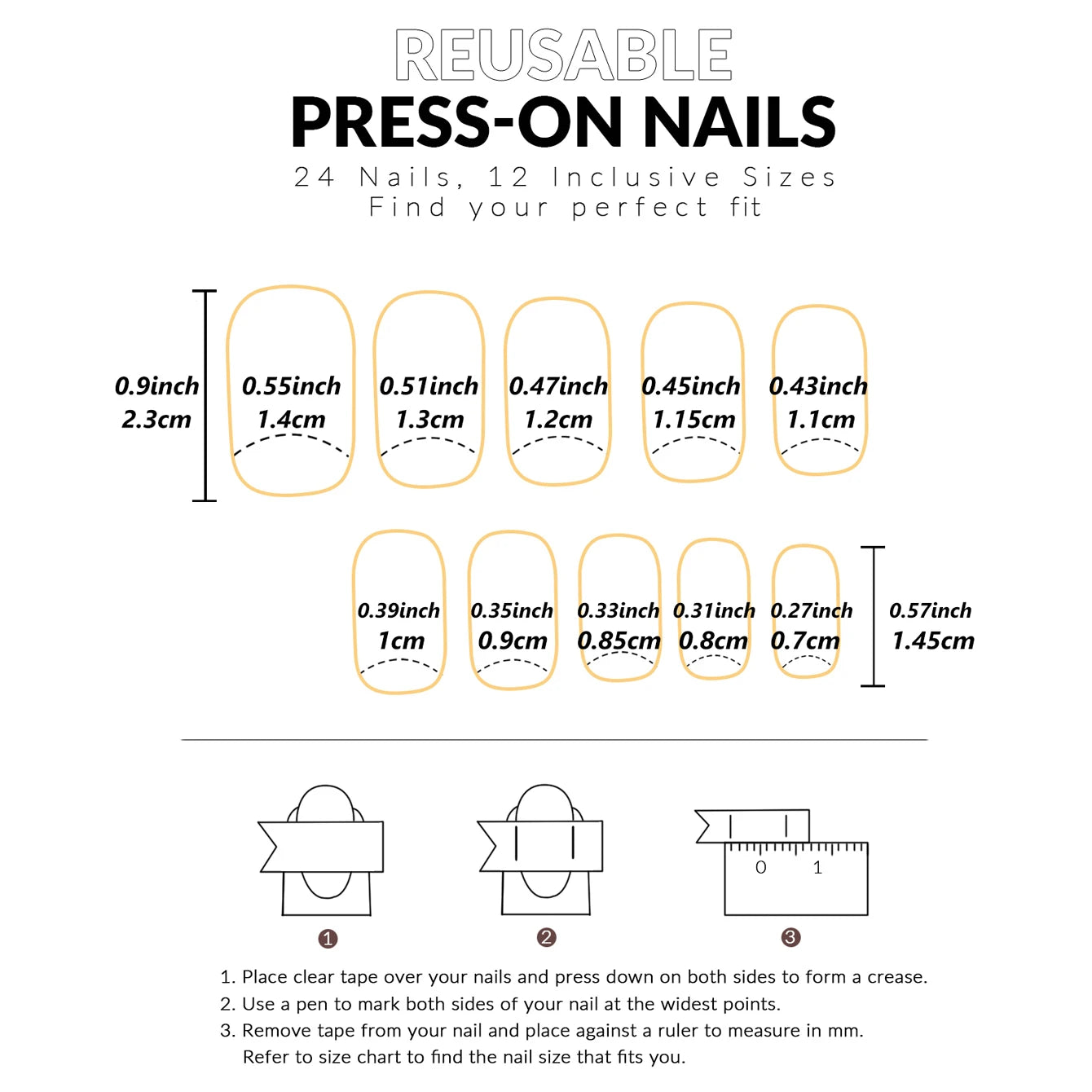 REUSABLE
PRESS-ON NAILS
24 Nails, 12 Inclusive Sizes
Find your perfect fit

0.9inch
2.3cm

0.55inch
1.4cm

0.51inch
1.3cm

0.47inch
1.2cm

0.45inch
1.15cm

0.43inch
1.1cm

0.39inch
1cm

0.35inch
0.9cm

0.33inch
0.85cm

0.31inch
0.8cm

0.27inch
0.7cm

0.57inch
1.45cm

0
1

1
2
3

1. Place clear tape over your nails and press down on both sides to form a crease.
2. Use a pen to mark both sides of your nail at the widest points.
3. Remove tape from your nail and place against a ruler to measure in mm. Refer to size chart to find the nail size that fits you.