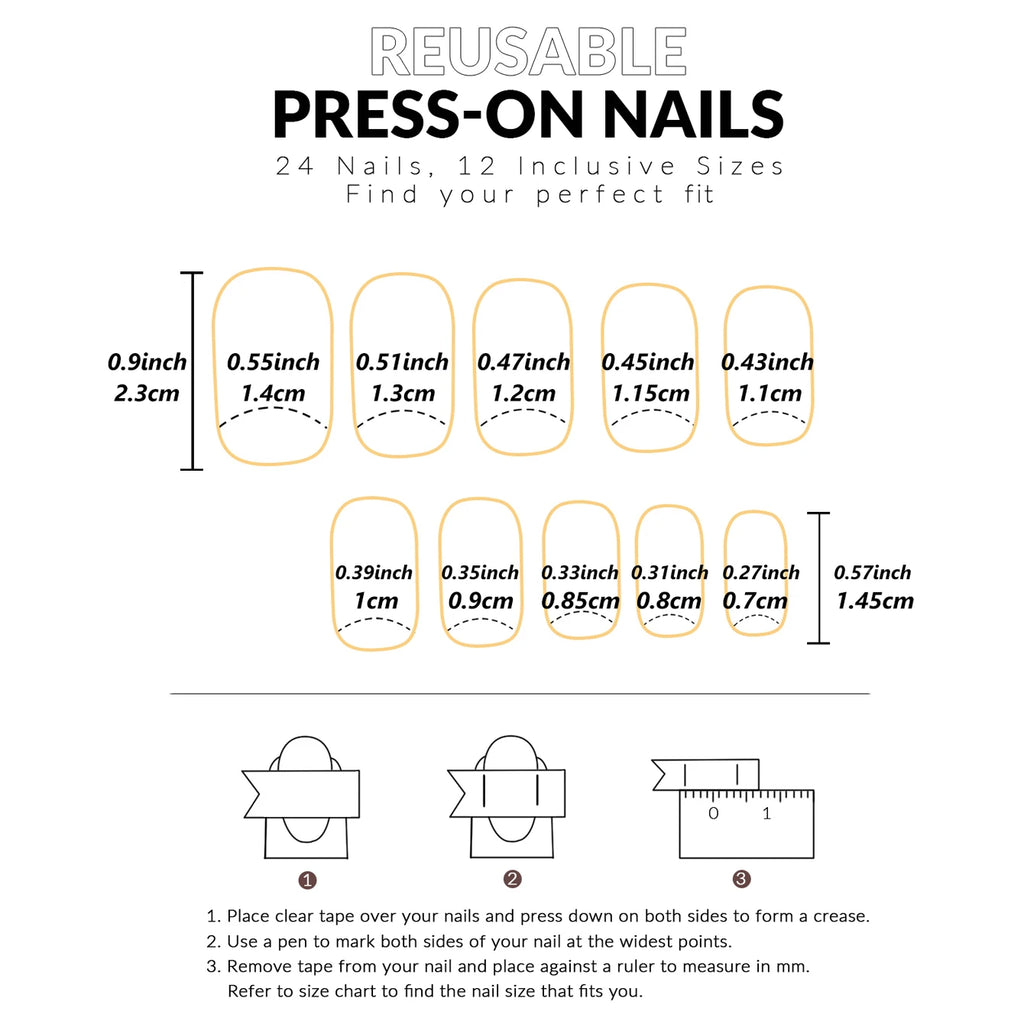 REUSABLE
PRESS-ON NAILS
24 Nails, 12 Inclusive Sizes
Find your perfect fit

0.9inch
2.3cm

0.55inch
1.4cm

0.51inch
1.3cm

0.47inch
1.2cm

0.45inch
1.15cm

0.43inch
1.1cm

0.39inch
1cm

0.35inch
0.9cm

0.33inch
0.85cm

0.31inch
0.8cm

0.27inch
0.7cm

0.57inch
1.45cm

0 1

1
2
3

1. Place clear tape over your nails and press down on both sides to form a crease.
2. Use a pen to mark both sides of your nail at the widest points.
3. Remove tape from your nail and place against a ruler to measure in mm. Refer to size chart to find the nail size that fits you.