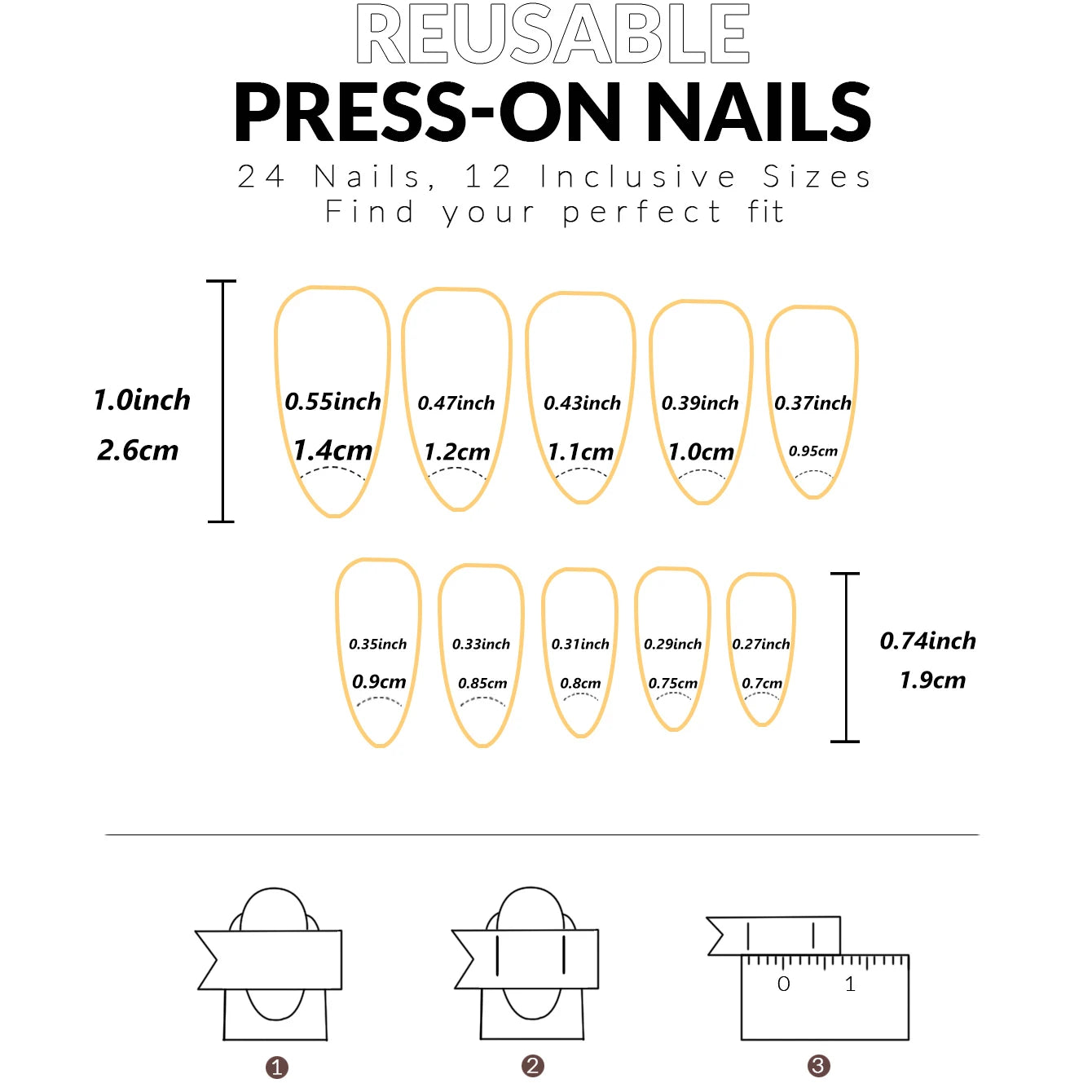 REUSABLE
PRESS-ON NAILS
24 Nails, 12 Inclusive Sizes
Find your perfect fit

1.0inch
2.6cm

0.55inch
1.4cm

0.47inch
1.2cm

0.43inch
1.1cm

0.39inch
1.0cm

0.37inch
0.95cm

0.35inch
0.9cm

0.33inch
0.85cm

0.31inch
0.8cm

0.29inch
0.75cm

0.27inch
0.7cm

0.74inch
1.9cm

0 1

❶ ❷ ❸