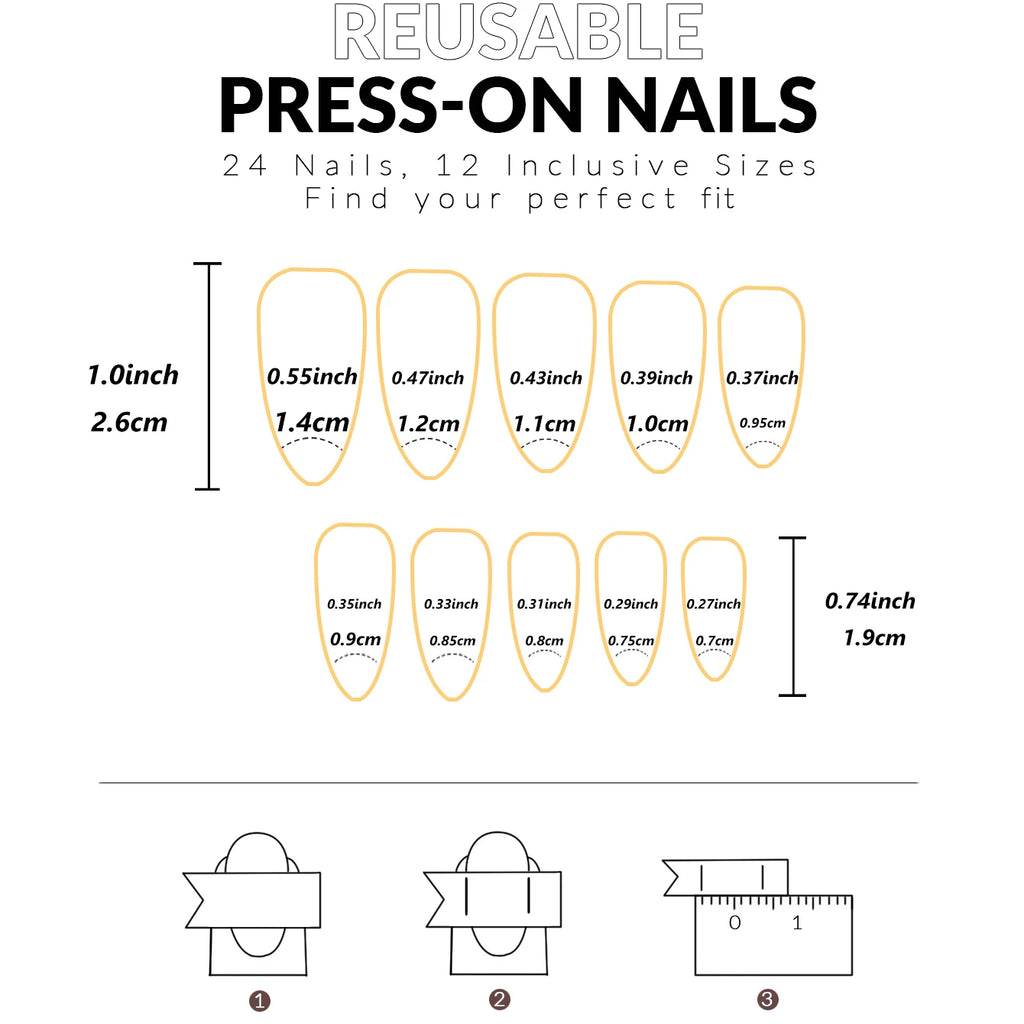 REUSABLE
PRESS-ON NAILS
24 Nails, 12 Inclusive Sizes
Find your perfect fit

1.0inch
2.6cm

0.55inch
1.4cm

0.47inch
1.2cm

0.43inch
1.1cm

0.39inch
1.0cm

0.37inch
0.95cm

0.35inch
0.9cm

0.33inch
0.85cm

0.31inch
0.8cm

0.29inch
0.75cm

0.27inch
0.7cm

0.74inch
1.9cm

0
1

❶
❷
❸