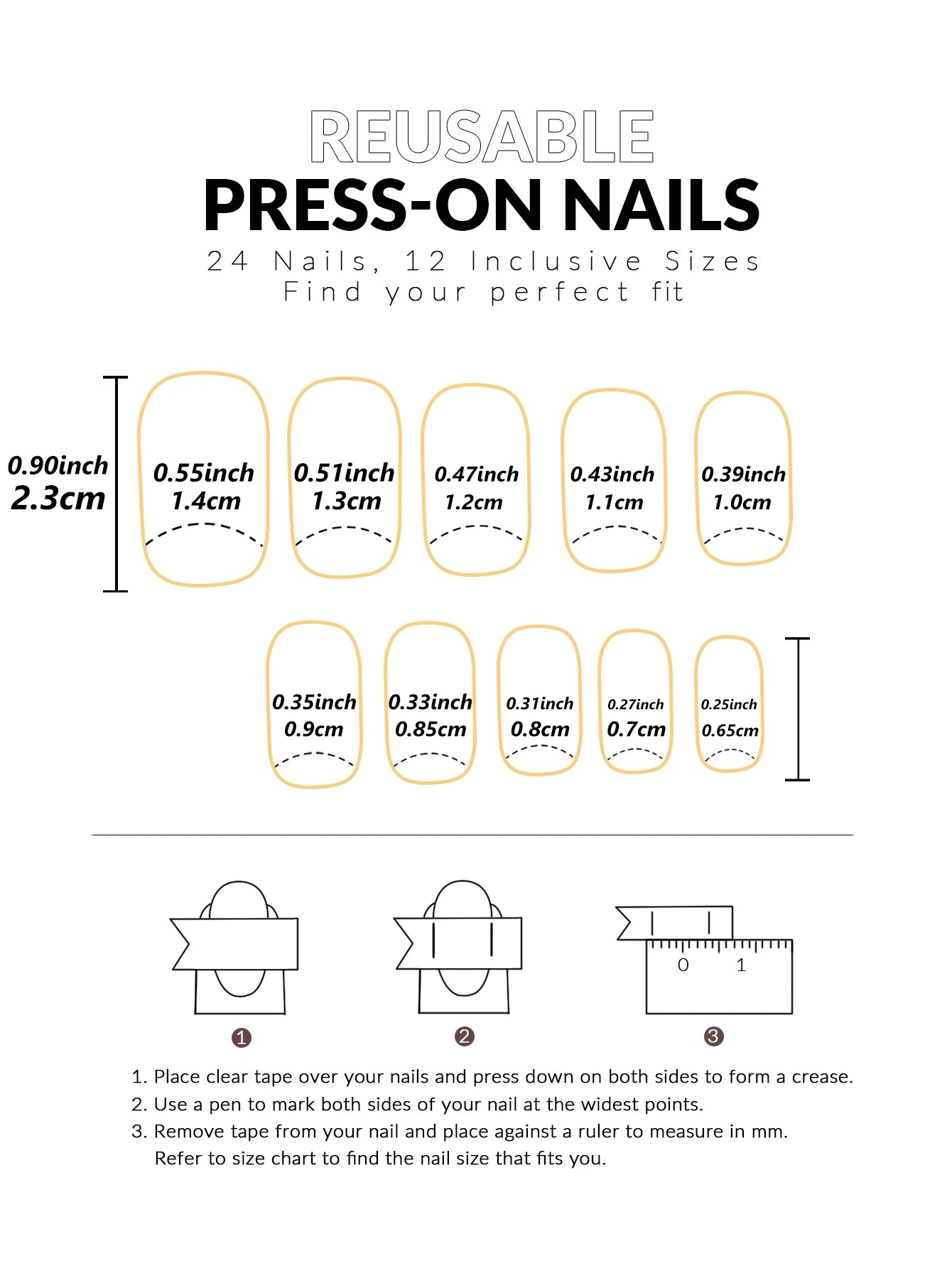 REUSABLE
PRESS-ON NAILS
24 Nails, 12 Inclusive Sizes
Find your perfect fit

0.90inch
2.3cm

0.55inch
1.4cm

0.51inch
1.3cm

0.47inch
1.2cm

0.43inch
1.1cm

0.39inch
1.0cm

0.35inch
0.9cm

0.33inch
0.85cm

0.31inch
0.8cm

0.27inch
0.7cm

0.25inch
0.65cm

0 1

1 2 3

1. Place clear tape over your nails and press down on both sides to form a crease.
2. Use a pen to mark both sides of your nail at the widest points.
3. Remove tape from your nail and place against a ruler to measure in mm. Refer to size chart to find the nail size that fits you.